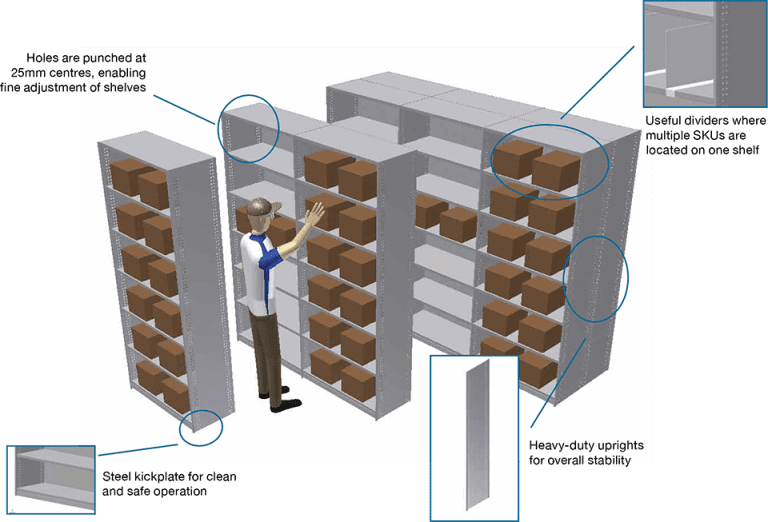 Holes are punched at 25mm centres, enabling fine adjustment of shelves

Useful dividers where multiple SKUs are located on one shelf

Heavy-duty uprights for overall stability

Steel kickplate for clean and safe operation